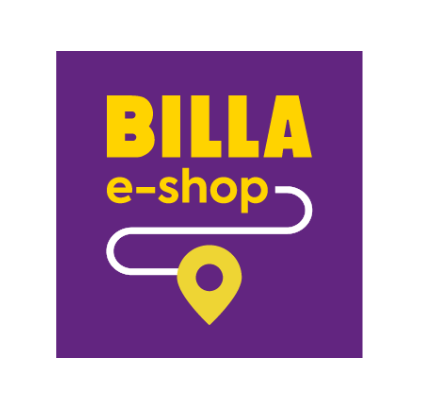 BILLA
e-shop